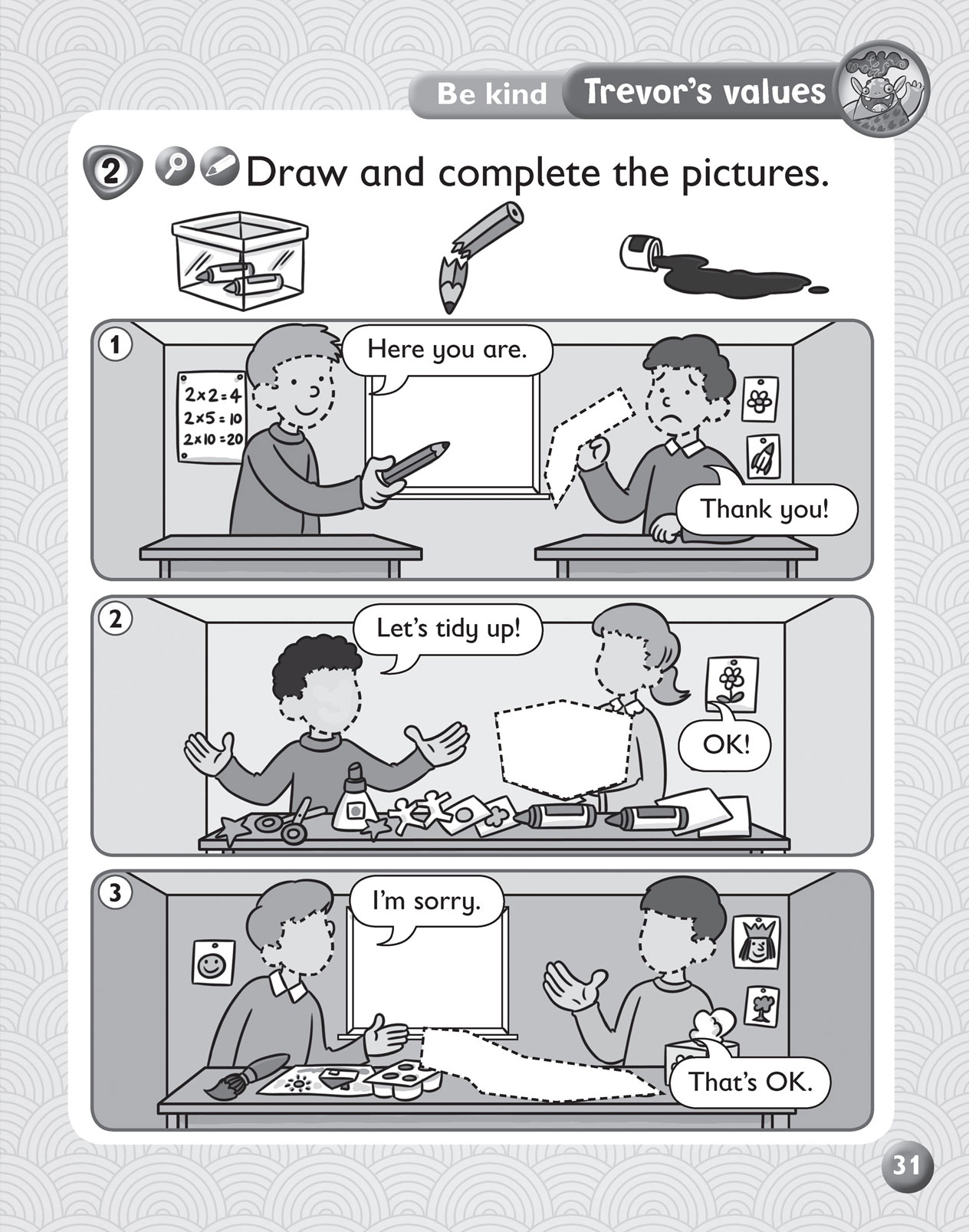 Be kind Trevor's values

2 Draw and complete the pictures.

1

$2 \times 2 = 4$
$2 \times 5 = 10$
$2 \times 10 = 20$

Here you are.

Thank you!

2

Let's tidy up!

OK!

3

I'm sorry.

That's OK.

31