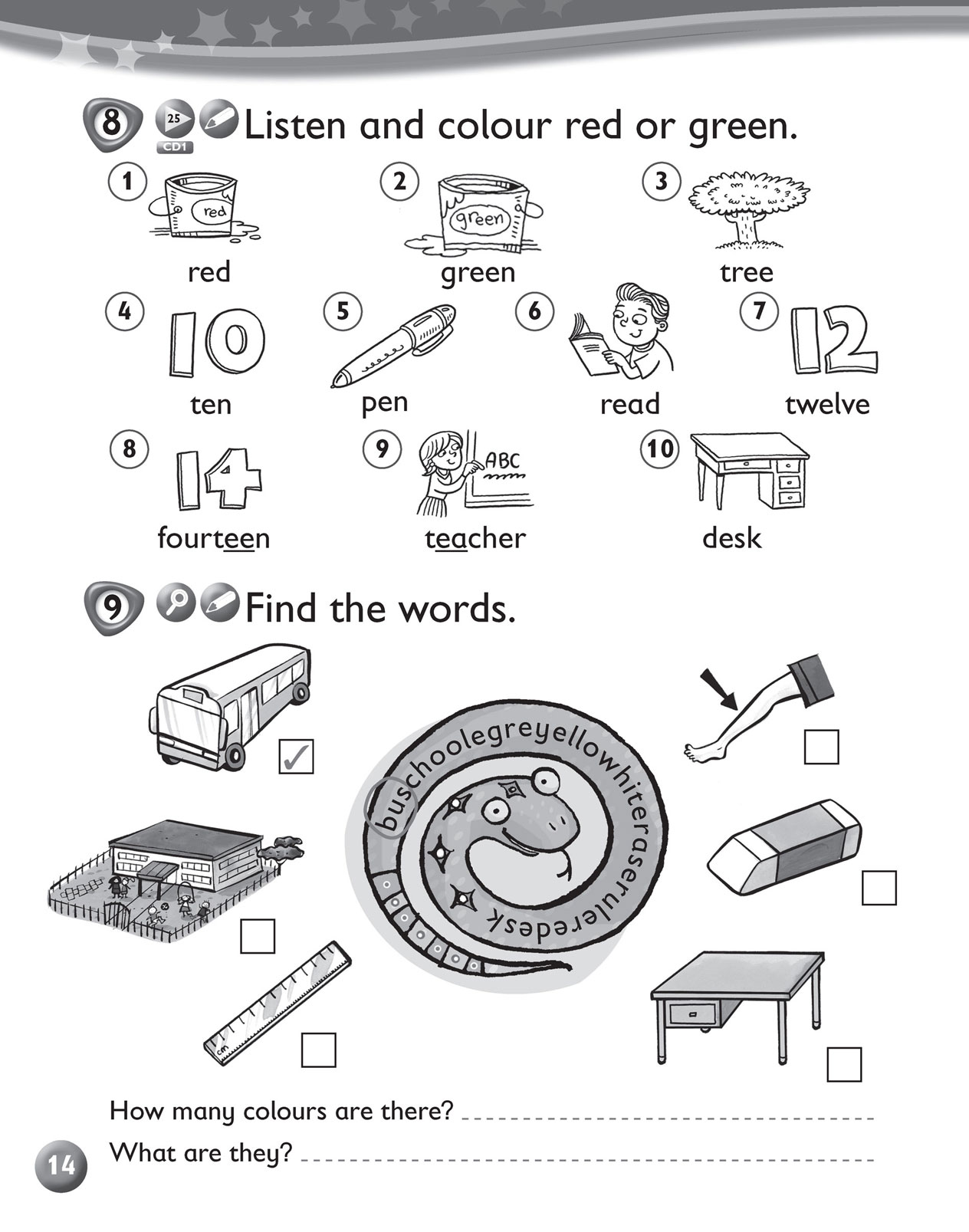 8 25 CD1 Listen and colour red or green.

1 red red

2 green green

3 tree

4 10 ten

5 pen

6 read

7 12 twelve

8 14 fourteen

9 ABC teacher

10 desk

9 Find the words.

✓

buschoolegreyellowhiteraseruleredesk

cm

How many colours are there?

What are they?

14